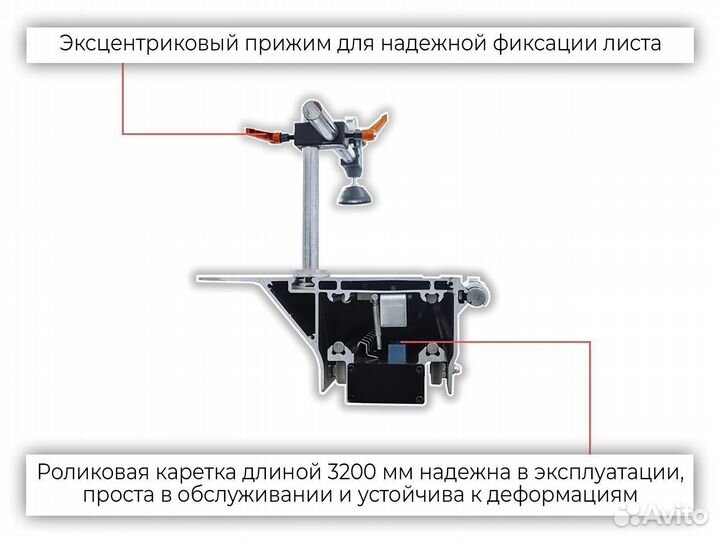 Эксцентриковый прижим для надежной фиксации листа

Роликовая каретка длиной 3200 мм надежна в эксплуатации, проста в обслуживании и устойчива к деформациям

Avito