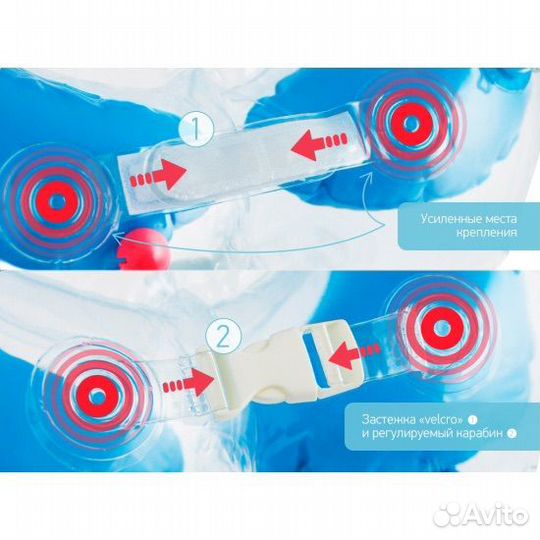 1

Усиленные места крепления

2

Застежка «velcro» 1
и регулируемый карабин 2

Avito