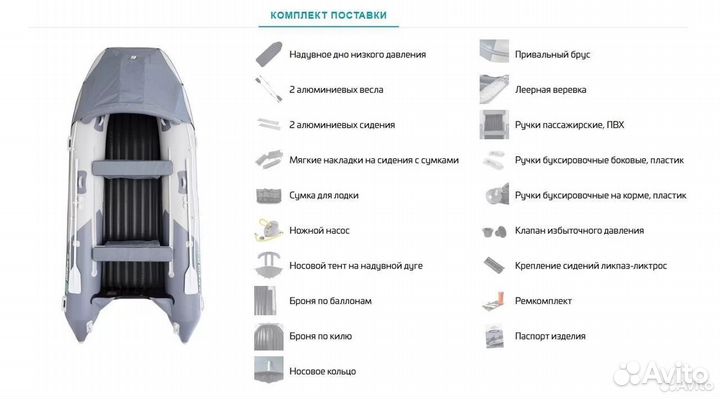 КОМПЛЕКТ ПОСТАВКИ

Надувное дно низкого давления

2 алюминиевых весла

2 алюминиевых сидения

Мягкие накладки на сидения с сумками

Сумка для лодки

Ножной насос

Носовой тент на надувной дуге

Броня по баллонам

Броня по килю

Носовое кольцо

Привальный брус

Леерная веревка

Ручки пассажирские, ПВХ

Ручки буксировочные боковые, пластик

Ручки буксировочные на корме, пластик

Клапан избыточного давления

Крепление сидений ликпаз-ликтрос

Ремкомплект

Паспорт изделия

Avito