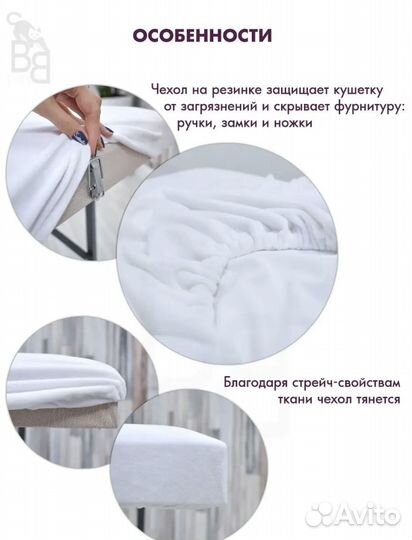 ОСОБЕННОСТИ

Чехол на резинке защищает кушетку от загрязнений и скрывает фурнитуру: ручки, замки и ножки

Благодаря стрейч-свойствам ткани чехол тянется

Avito