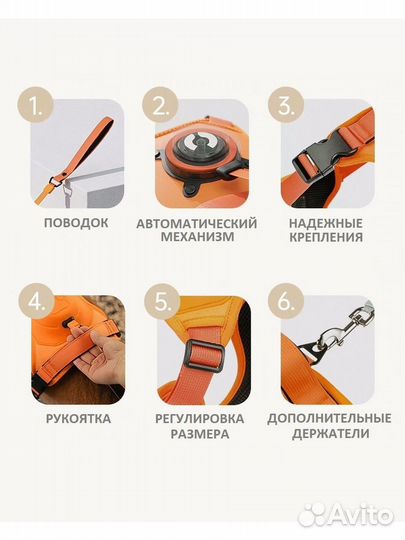 1.

ПОВОДОК

2.

АВТОМАТИЧЕСКИЙ МЕХАНИЗМ

3.

НАДЕЖНЫЕ КРЕПЛЕНИЯ

4.

РУКОЯТКА

5.

РЕГУЛИРОВКА РАЗМЕРА

6.

ДОПОЛНИТЕЛЬНЫЕ ДЕРЖАТЕЛИ

Avito