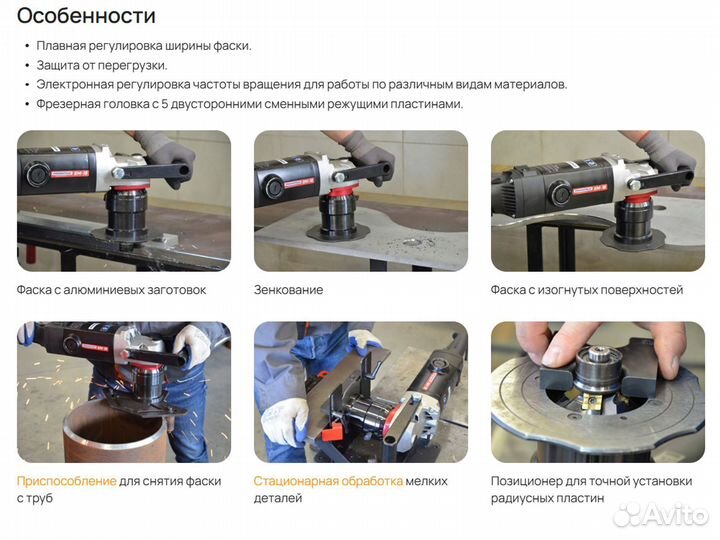 Особенности

• Плавная регулировка ширины фаски.
• Защита от перегрузки.
• Электронная регулировка частоты вращения для работы по различным видам материалов.
• Фрезерная головка с 5 двусторонними сменными режущими пластинами.

Фаска с алюминиевых заготовок

Зенкование

Фаска с изогнутых поверхностей

Приспособление для снятия фаски с труб

Стационарная обработка мелких деталей

Позиционер для точной установки радиусных пластин

Avito