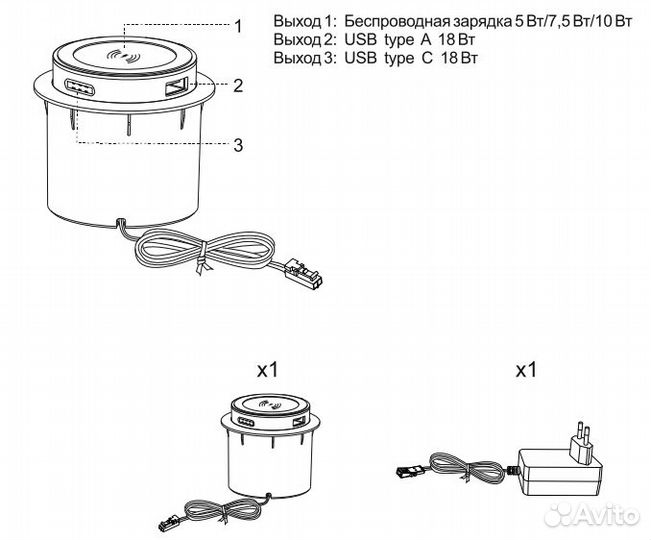 1
2
3

Выход 1: Беспроводная зарядка 5 Вт/7,5 Вт/10 Вт
Выход 2: USB type A 18 Вт
Выход 3: USB type C 18 Вт

x1

x1

Avito