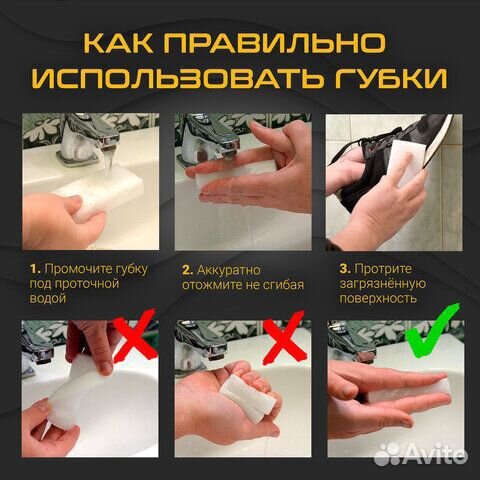 КАК ПРАВИЛЬНО ИСПОЛЬЗОВАТЬ ГУБКИ

1. Промочите губку под проточной водой

2. Аккуратно отожмите не сгибая

3. Протрите загрязнённую поверхность

Avito