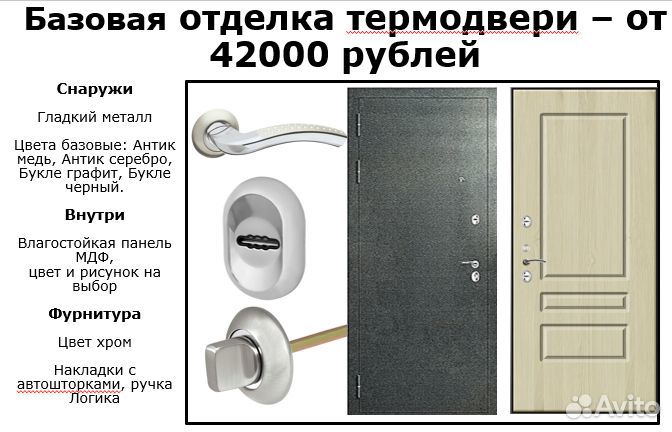 Базовая отделка термодвери – от 42000 рублей

Снаружи

Гладкий металл

Цвета базовые: Антик медь, Антик серебро, Букле графит, Букле черный.

Внутри

Влагостойкая панель МДФ, цвет и рисунок на выбор

Фурнитура

Цвет хром

Накладки с автошторками, ручка Логика

Avito