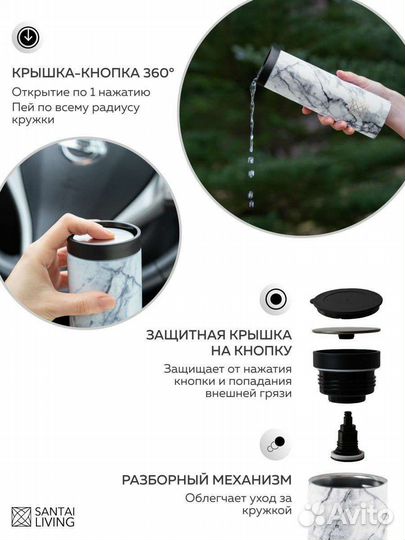 КРЫШКА-КНОПКА 360°
Открытие по 1 нажатию
Пей по всему радиусу кружки

ЗАЩИТНАЯ КРЫШКА НА КНОПКУ
Защищает от нажатия кнопки и попадания внешней грязи

РАЗБОРНЫЙ МЕХАНИЗМ
Облегчает уход за кружкой

SANTAI LIVING

Avito