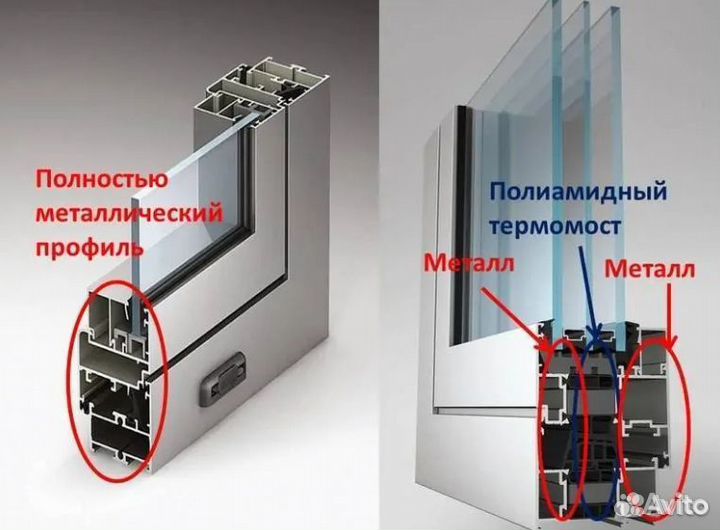 Полностью металлический профиль

Полиамидный термомост

Металл

Металл

Avito