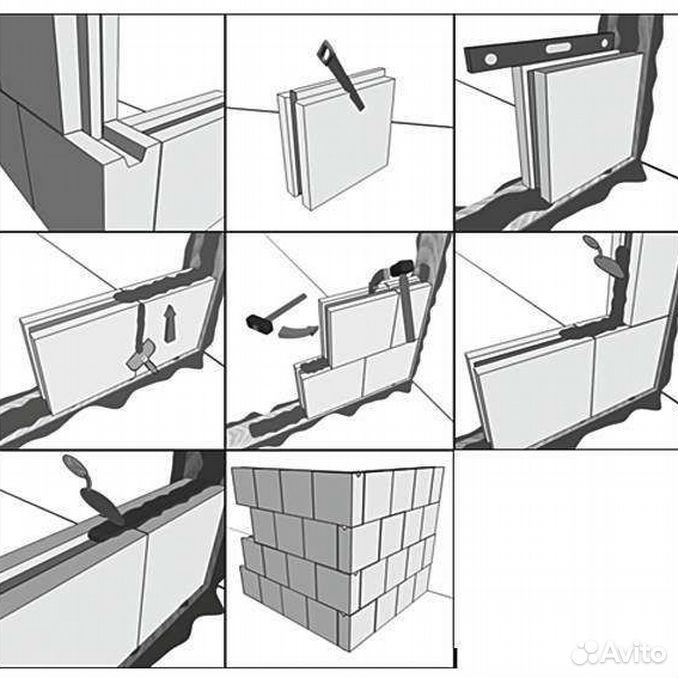 Avito