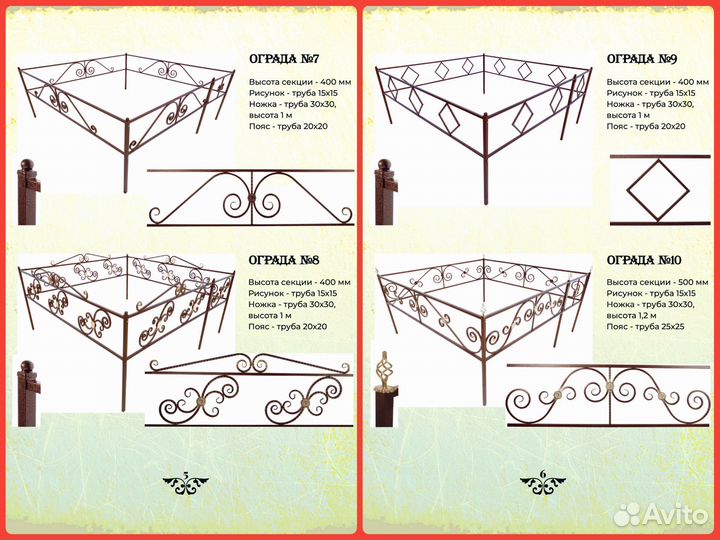 ОГРАДА №7

Высота секции - 400 мм
Рисунок - труба 15х15
Ножка - труба 30х30, высота 1 м
Пояс - труба 20х20

ОГРАДА №8

Высота секции - 400 мм
Рисунок - труба 15х15
Ножка - труба 30х30, высота 1 м
Пояс - труба 20х20

5

ОГРАДА №9

Высота секции - 400 мм
Рисунок - труба 15х15
Ножка - труба 30х30, высота 1 м
Пояс - труба 20х20

ОГРАДА №10

Высота секции - 500 мм
Рисунок - труба 15х15
Ножка - труба 30х30, высота 1,2 м
Пояс - труба 25х25

6

Avito