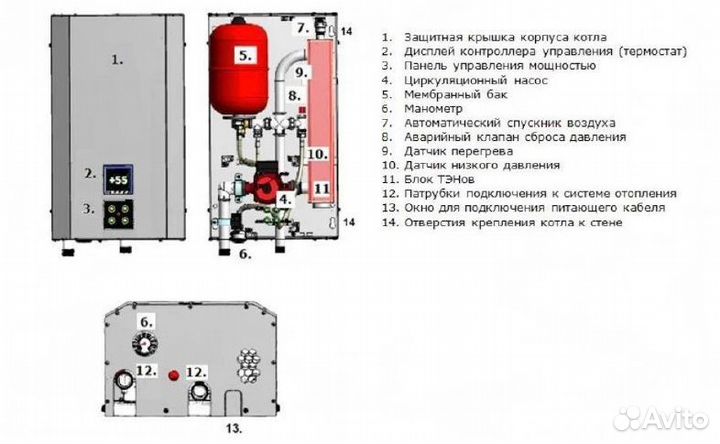 1.

2. +55

3.

5.

7.

14

9.

8.

10.

11

4.

14

6.

1. Защитная крышка корпуса котла
2. Дисплей контроллера управления (термостат)
3. Панель управления мощностью
4. Циркуляционный насос
5. Мембранный бак
6. Манометр
7. Автоматический спускник воздуха
8. Аварийный клапан сброса давления
9. Датчик перегрева
10. Датчик низкого давления
11. Блок ТЭНов
12. Патрубки подключения к системе отопления
13. Окно для подключения питающего кабеля
14. Отверстия крепления котла к стене

6.

12.

12.

13.

Avito