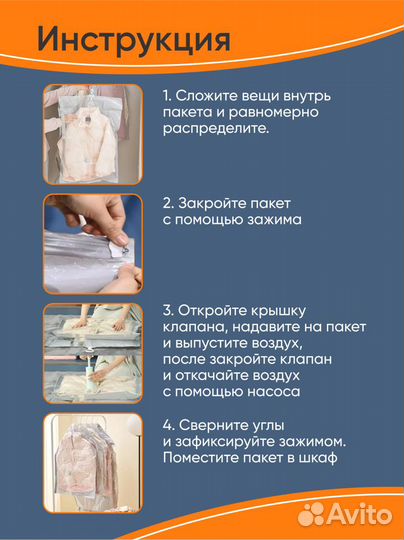 Инструкция

1. Сложите вещи внутрь пакета и равномерно распределите.

2. Закройте пакет с помощью зажима

3. Откройте крышку клапана, надавите на пакет и выпустите воздух, после закройте клапан и откачайте воздух с помощью насоса

4. Сверните углы и зафиксируйте зажимом. Поместите пакет в шкаф

Avito