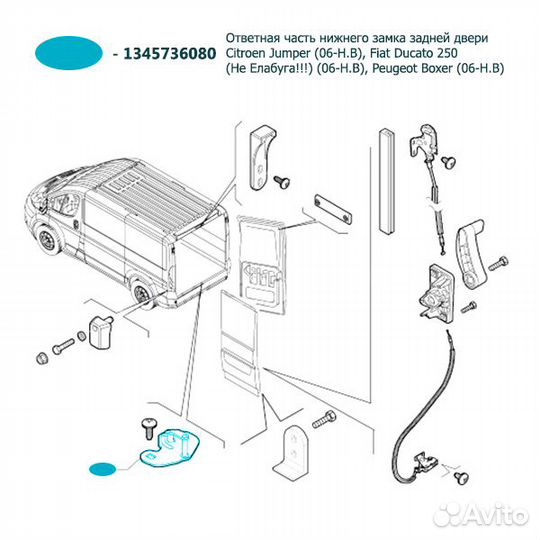 - 1345736080 Ответная часть нижнего замка задней двери Citroen Jumper (06-Н.В), Fiat Ducato 250 (Не Елабуга!!!) (06-Н.В), Peugeot Boxer (06-Н.В)

Avito