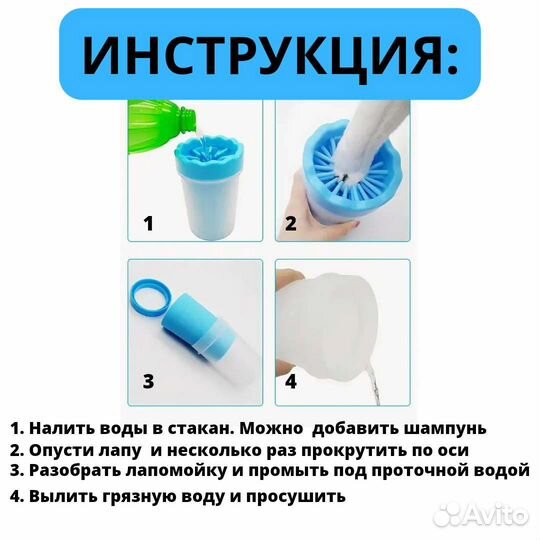 ИНСТРУКЦИЯ:

1

2

3

4

1. Налить воды в стакан. Можно добавить шампунь
2. Опусти лапу и несколько раз прокрутить по оси
3. Разобрать лапомойку и промыть под проточной водой
4. Вылить грязную воду и просушить

Avito