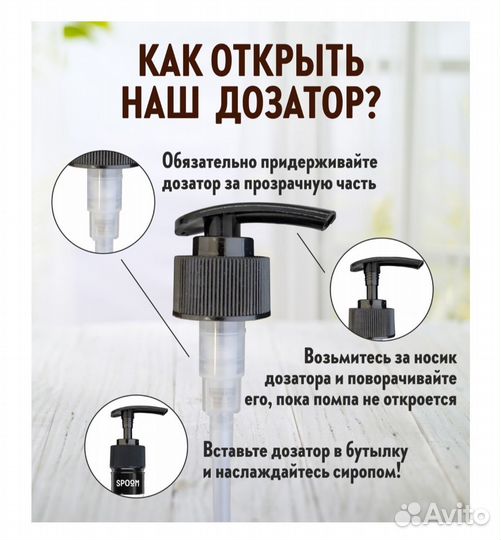 КАК ОТКРЫТЬ НАШ ДОЗАТОР?

Обязательно придерживайте дозатор за прозрачную часть

Возьмитесь за носик дозатора и поворачивайте его, пока помпа не откроется

Вставьте дозатор в бутылку и наслаждайтесь сиропом!

SPOOM

Avito