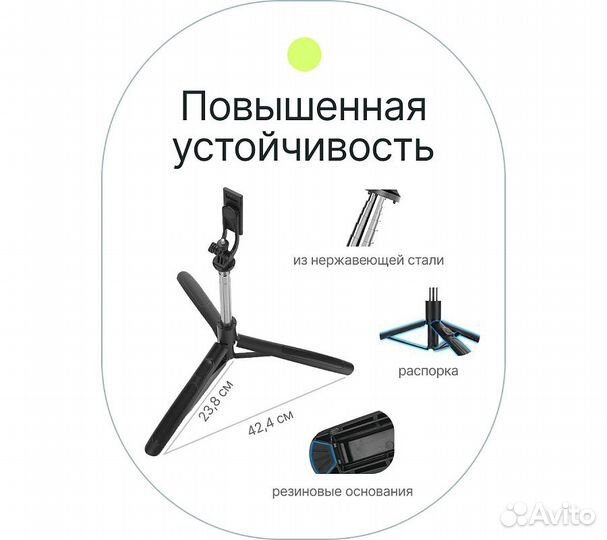 Повышенная устойчивость

из нержавеющей стали

распорка

23,8 см

42,4 см

резиновые основания

Avito