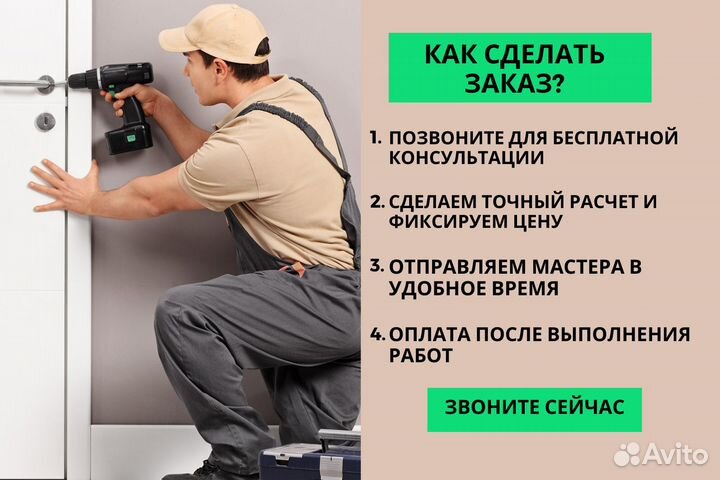 КАК СДЕЛАТЬ ЗАКАЗ?

1. ПОЗВОНИТЕ ДЛЯ БЕСПЛАТНОЙ КОНСУЛЬТАЦИИ

2. СДЕЛАЕМ ТОЧНЫЙ РАСЧЕТ И ФИКСИРУЕМ ЦЕНУ

3. ОТПРАВЛЯЕМ МАСТЕРА В УДОБНОЕ ВРЕМЯ

4. ОПЛАТА ПОСЛЕ ВЫПОЛНЕНИЯ РАБОТ

ЗВОНИТЕ СЕЙЧАС

Avito