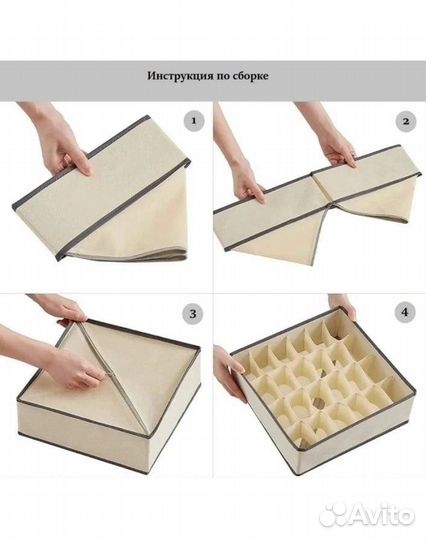 Инструкция по сборке

1

2

3

4

Avito