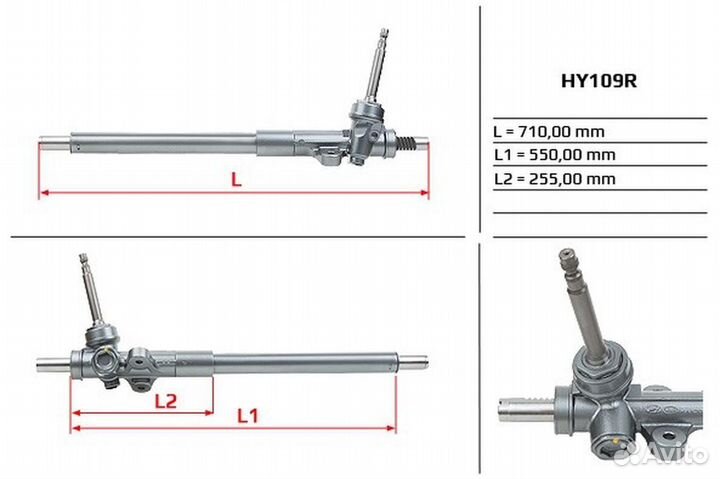 L

HY109R

L = 710,00 mm

L1 = 550,00 mm

L2 = 255,00 mm

L2

L1

Avito