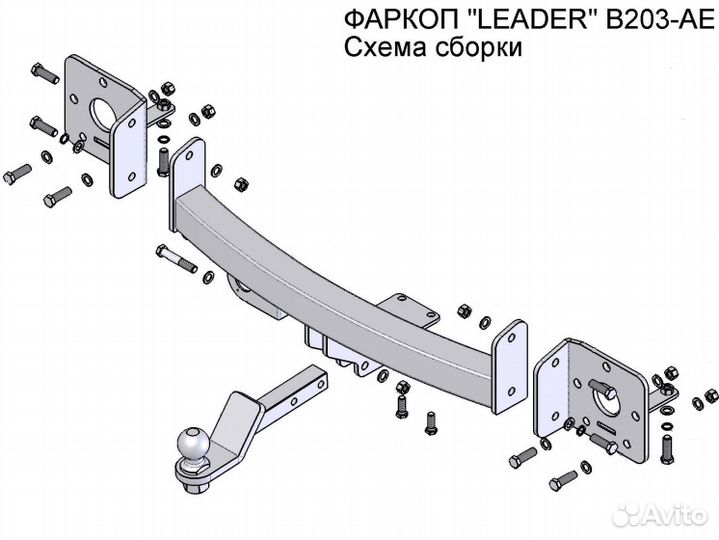 ФАРКОП "LEADER" B203-AE
Схема сборки

Avito