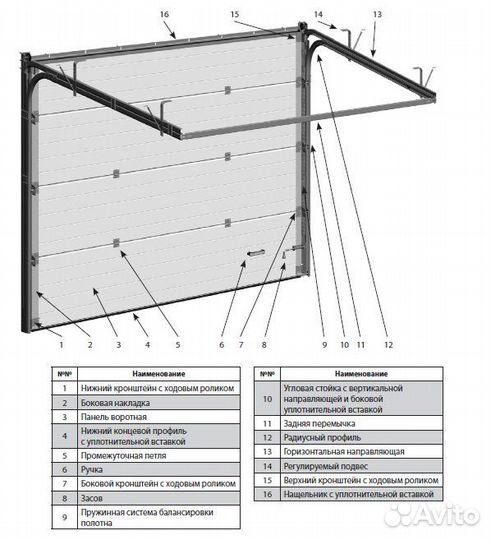 16 15 14 13

1 2 3 4 5 6 7 8 9 10 11 12

| №№ | Наименование |
|---|---|
| 1 | Нижний кронштейн с ходовым роликом |
| 2 | Боковая накладка |
| 3 | Панель воротная |
| 4 | Нижний концевой профиль с уплотнительной вставкой |
| 5 | Промежуточная петля |
| 6 | Ручка |
| 7 | Боковой кронштейн с ходовым роликом |
| 8 | Засов |
| 9 | Пружинная система балансировки полотна |

| №№ | Наименование |
|---|---|
| 10 | Угловая стойка с вертикальной направляющей и боковой уплотнительной вставкой |
| 11 | Задняя перемычка |
| 12 | Радиусный профиль |
| 13 | Горизонтальная направляющая |
| 14 | Регулируемый подвес |
| 15 | Верхний кронштейн с ходовым роликом |
| 16 | Нащельник с уплотнительной вставкой |

Avito