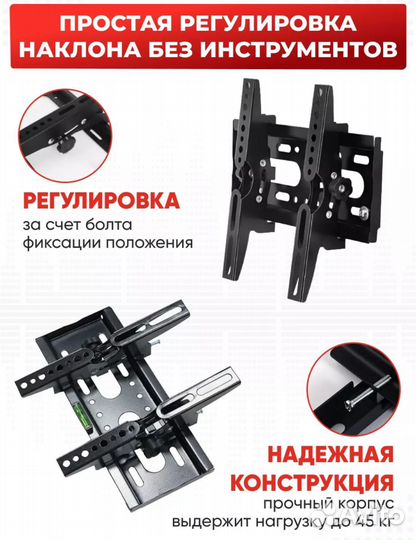 ПРОСТАЯ РЕГУЛИРОВКА НАКЛОНА БЕЗ ИНСТРУМЕНТОВ

РЕГУЛИРОВКА
за счет болта фиксации положения

НАДЕЖНАЯ КОНСТРУКЦИЯ
прочный корпус выдержит нагрузку до 45 кг

Avito