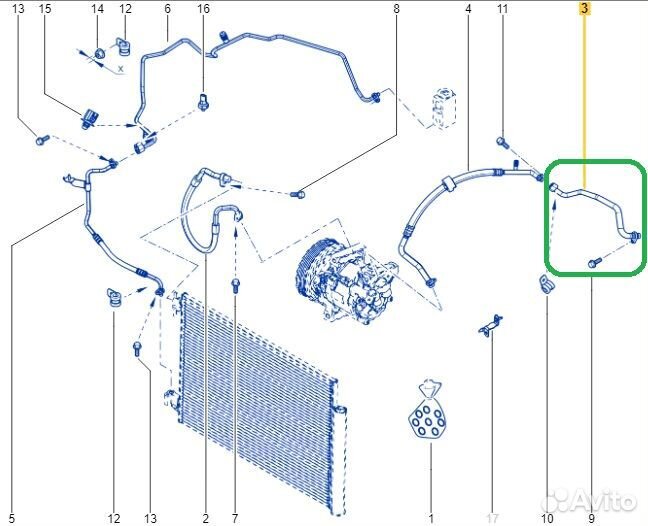 13
15
14
12
6
16
8
4
11
3
X
5
12
13
2
7
1
17
10
9
Avito