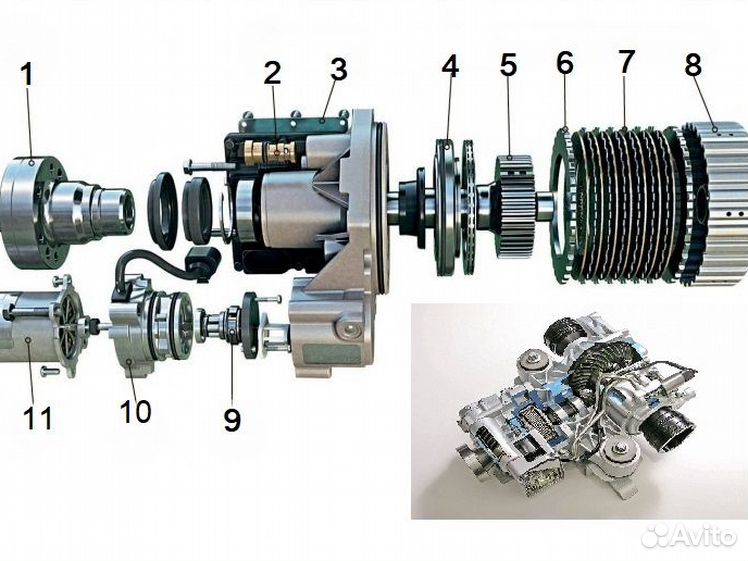 1
2
3
4
5
6
7
8
11
10
9
Avito