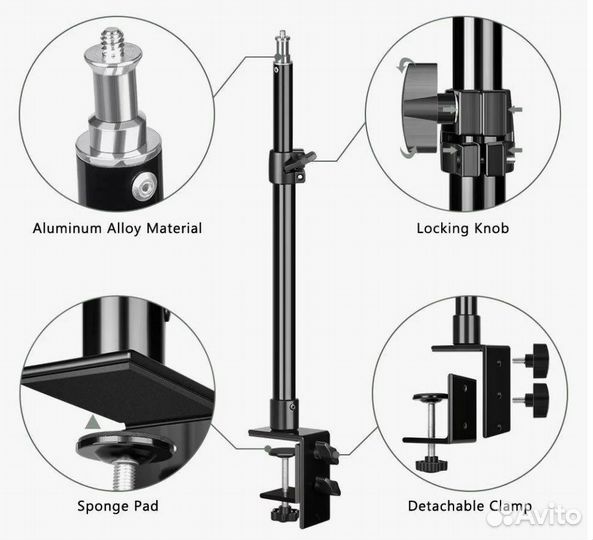 Aluminum Alloy Material

Locking Knob

Sponge Pad

Detachable Clamp

Avito