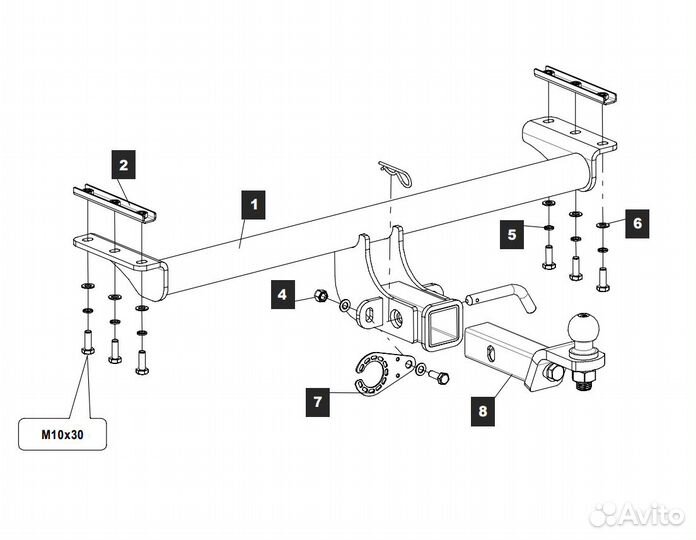 2
1
5
6
4
7
8
M10x30
Avito