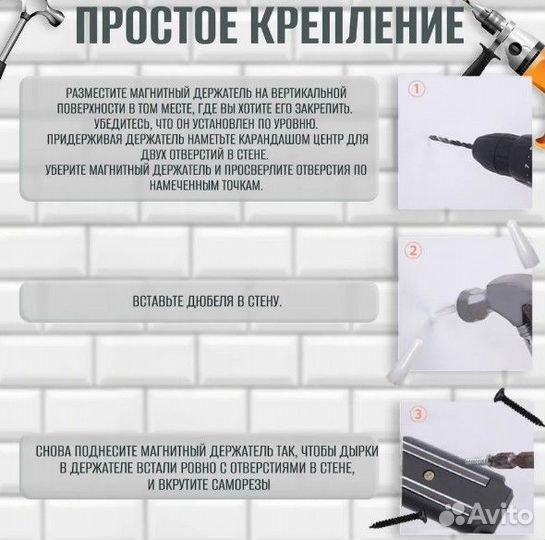 ПРОСТОЕ КРЕПЛЕНИЕ

РАЗМЕСТИТЕ МАГНИТНЫЙ ДЕРЖАТЕЛЬ НА ВЕРТИКАЛЬНОЙ ПОВЕРХНОСТИ В ТОМ МЕСТЕ, ГДЕ ВЫ ХОТИТЕ ЕГО ЗАКРЕПИТЬ. УБЕДИТЕСЬ, ЧТО ОН УСТАНОВЛЕН ПО УРОВНЮ.
ПРИДЕРЖИВАЯ ДЕРЖАТЕЛЬ НАМЕТЬТЕ КАРАНДАШОМ ЦЕНТР ДЛЯ ДВУХ ОТВЕРСТИЙ В СТЕНЕ.
УБЕРИТЕ МАГНИТНЫЙ ДЕРЖАТЕЛЬ И ПРОСВЕРЛИТЕ ОТВЕРСТИЯ ПО НАМЕЧЕННЫМ ТОЧКАМ.

①

ВСТАВЬТЕ ДЮБЕЛЯ В СТЕНУ.

②

СНОВА ПОДНЕСИТЕ МАГНИТНЫЙ ДЕРЖАТЕЛЬ ТАК, ЧТОБЫ ДЫРКИ В ДЕРЖАТЕЛЕ ВСТАЛИ РОВНО С ОТВЕРСТИЯМИ В СТЕНЕ, И ВКРУТИТЕ САМОРЕЗЫ

③

Avito