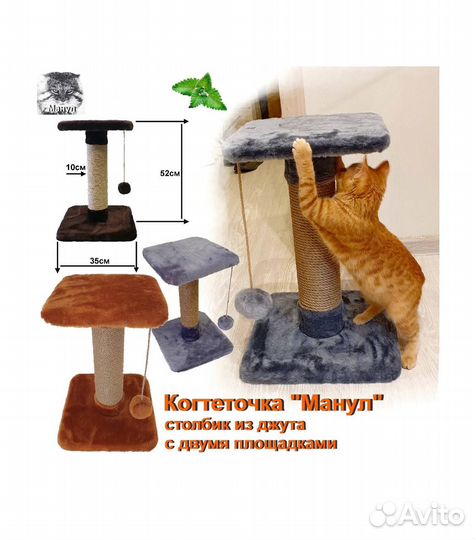 Манул

10см

52см

35см

Когтеточка "Манул"
столбик из джута
с двумя площадками

Avito