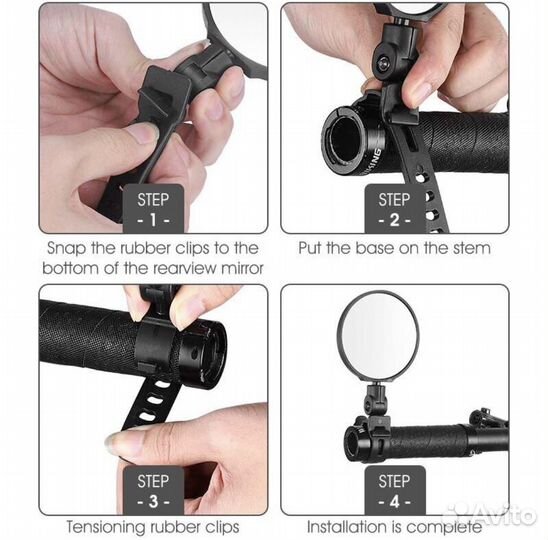 STEP
- 1 -

Snap the rubber clips to the bottom of the rearview mirror

STEP
- 2 -

Put the base on the stem

STEP
- 3 -

Tensioning rubber clips

STEP
- 4 -

Installation is complete

Avito