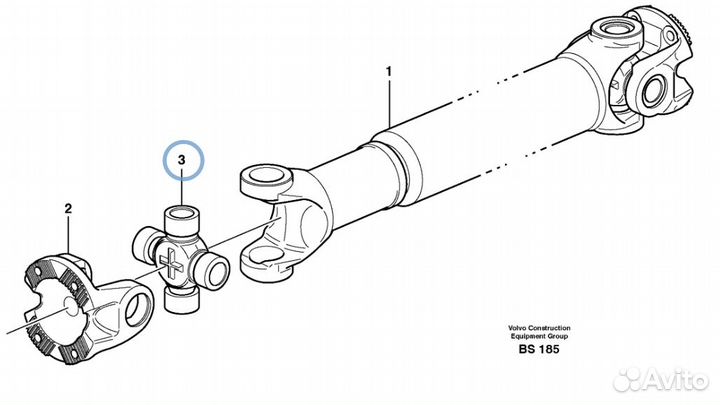 1

3

2

Volvo Construction Equipment Group
BS 185

Avito