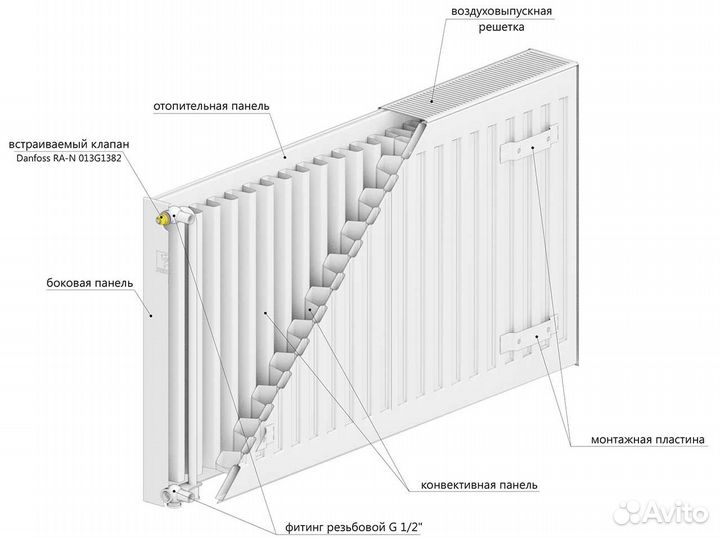 воздуховыпускная решетка

отопительная панель

встраиваемый клапан
Danfoss RA-N 013G1382

боковая панель

монтажная пластина

конвективная панель

фитинг резьбовой G 1/2"

Avito