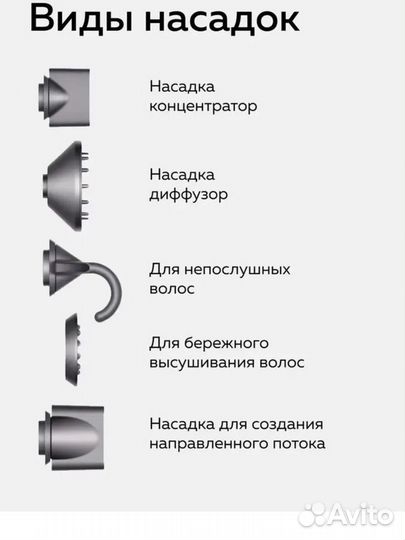 Виды насадок

Насадка концентратор

Насадка диффузор

Для непослушных волос

Для бережного высушивания волос

Насадка для создания направленного потока

Avito