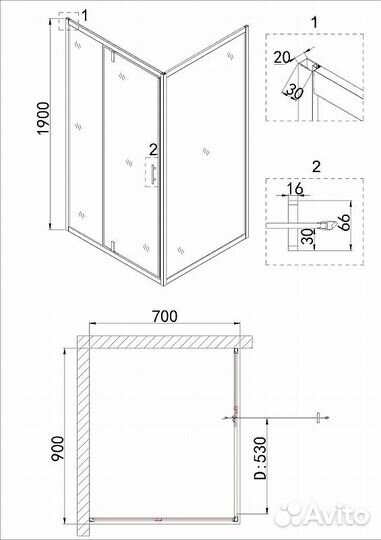 1
1900
2
1
20
30
2
16
66
30
700
900
D: 530
Avito