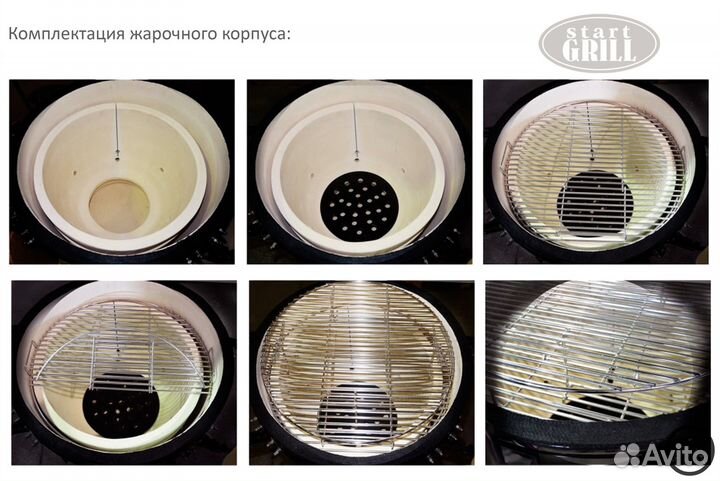 Комплектация жарочного корпуса:

start GRILL

Avito