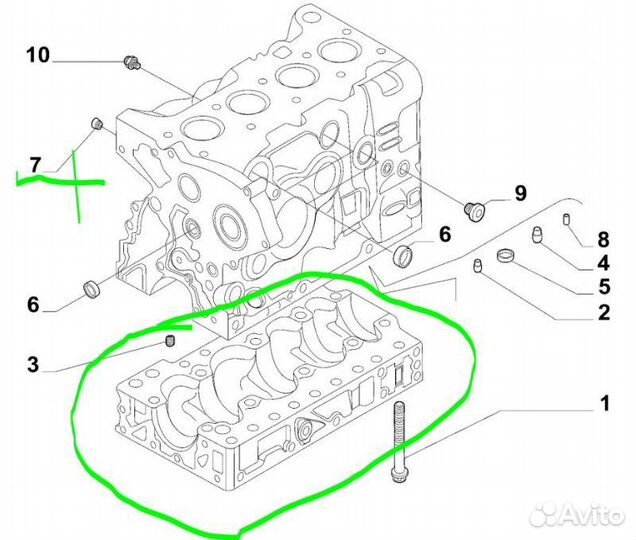 10
7
9
6
8
4
5
6
2
3
1
Avito