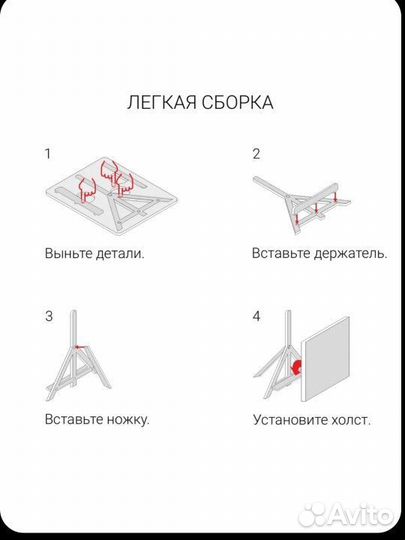 ЛЕГКАЯ СБОРКА

1

Выньте детали.

2

Вставьте держатель.

3

Вставьте ножку.

4

Установите холст.

Avito