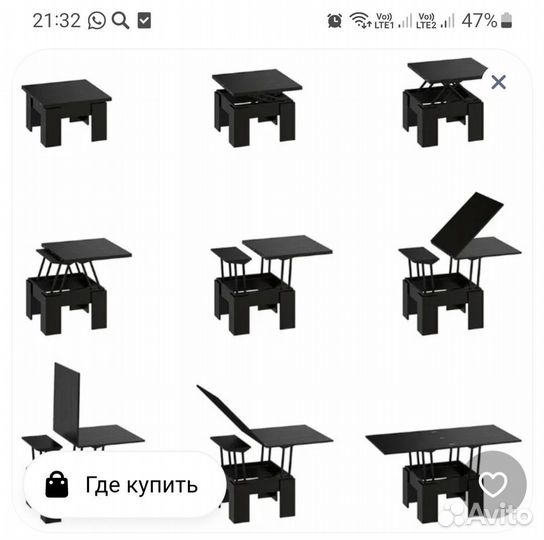 21:32

Vo)) LTE1 Vo)) LTE2 47%

Где купить

Avito