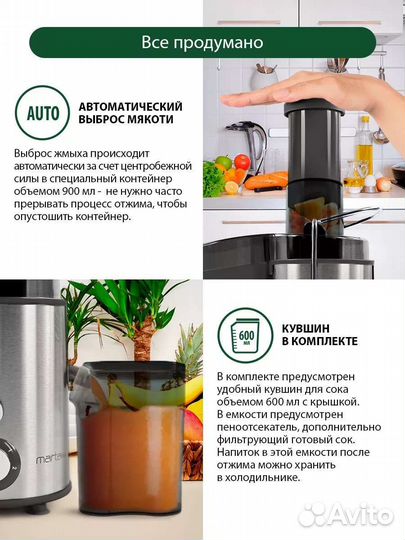 Все продумано

AUTO

АВТОМАТИЧЕСКИЙ ВЫБРОС МЯКОТИ

Выброс жмыха происходит автоматически за счет центробежной силы в специальный контейнер объемом 900 мл - не нужно часто прерывать процесс отжима, чтобы опустошить контейнер.

600 мл

КУВШИН В КОМПЛЕКТЕ

В комплекте предусмотрен удобный кувшин для сока объемом 600 мл с крышкой. В емкости предусмотрен пеноотсекатель, дополнительно фильтрующий готовый сок. Напиток в этой емкости после отжима можно хранить в холодильнике.

marta

2

Avito