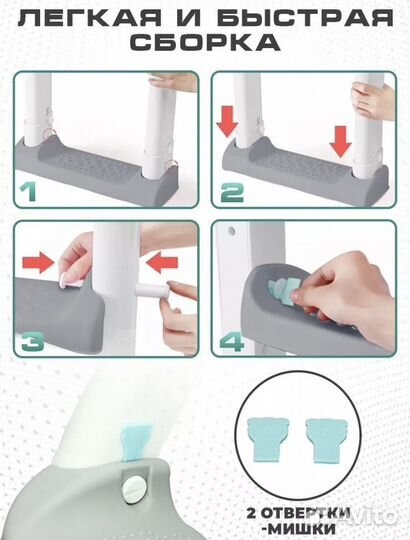 ЛЕГКАЯ И БЫСТРАЯ СБОРКА

1

2

3

4

2 ОТВЕРТКИ -МИШКИ

Avito