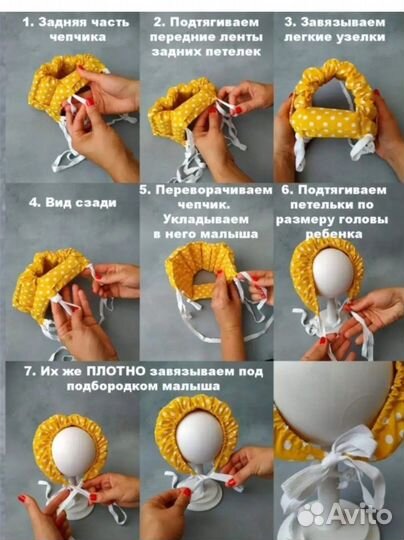 1. Задняя часть чепчика

2. Подтягиваем передние ленты задних петелек

3. Завязываем легкие узелки

4. Вид сзади

5. Переворачиваем чепчик. Укладываем в него малыша

6. Подтягиваем петельки по размеру головы ребенка

7. Их же ПЛОТНО завязываем под подбородком малыша

Avito