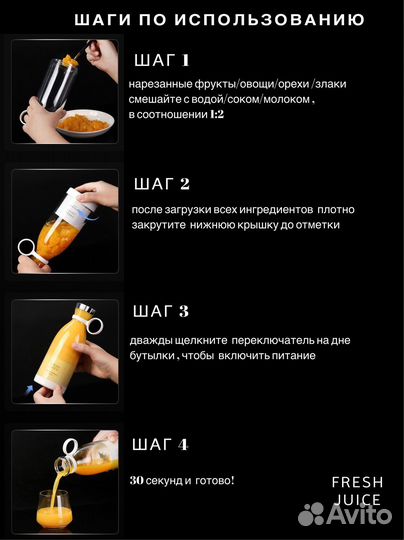 ШАГИ ПО ИСПОЛЬЗОВАНИЮ

ШАГ 1

нарезанные фрукты/овощи/орехи /злаки смешайте с водой/соком/молоком , в соотношении 1:2

ШАГ 2

после загрузки всех ингредиентов плотно закрутите нижнюю крышку до отметки

ШАГ 3

дважды щелкните переключатель на дне бутылки , чтобы включить питание

ШАГ 4

30 секунд и готово!

FRESH JUICE

Avito