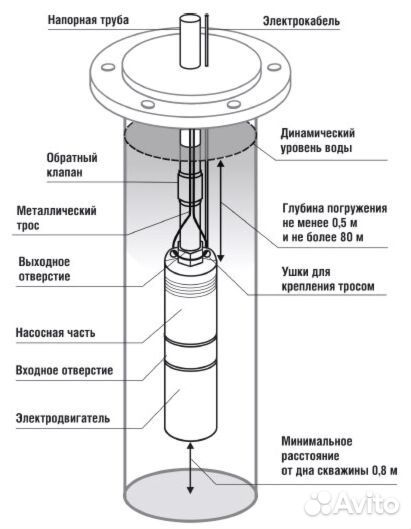 Напорная труба

Электрокабель

Динамический уровень воды

Обратный клапан

Металлический трос

Глубина погружения не менее 0,5 м и не более 80 м

Выходное отверстие

Ушки для крепления тросом

Насосная часть

Входное отверстие

Электродвигатель

Минимальное расстояние от дна скважины 0,8 м

Avito