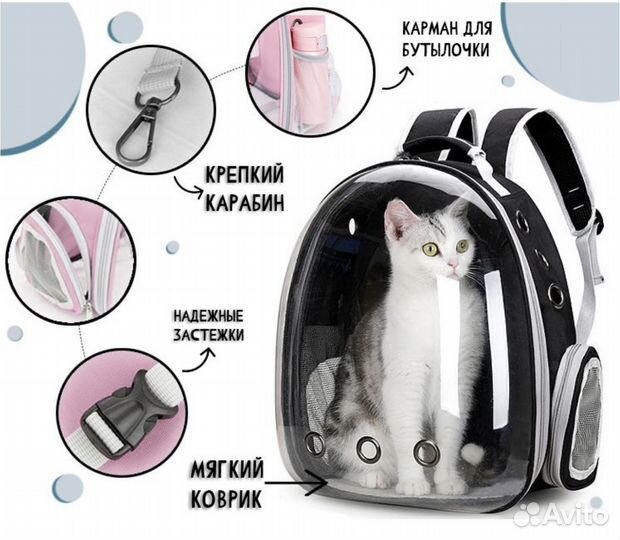 КАРМАН ДЛЯ БУТЫЛОЧКИ

КРЕПКИЙ КАРАБИН

НАДЕЖНЫЕ ЗАСТЕЖКИ

МЯГКИЙ КОВРИК

Avito