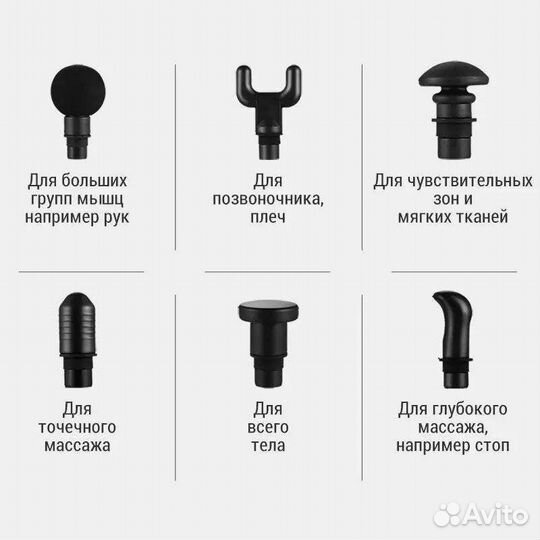 Для больших групп мышц например рук

Для позвоночника, плеч

Для чувствительных зон и мягких тканей

Для точечного массажа

Для всего тела

Для глубокого массажа, например стоп

Avito