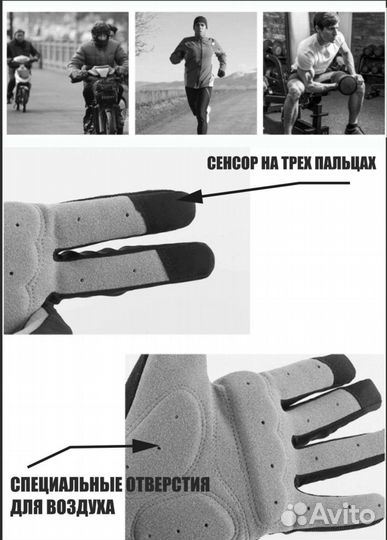 СЕНСОР НА ТРЕХ ПАЛЬЦАХ

СПЕЦИАЛЬНЫЕ ОТВЕРСТИЯ ДЛЯ ВОЗДУХА

Avito