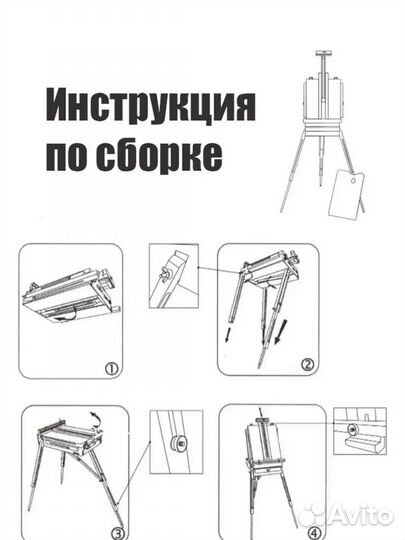 Инструкция по сборке

①

②

③

④

Avito