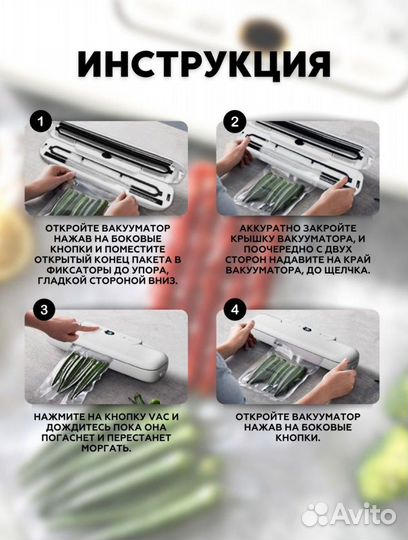 ИНСТРУКЦИЯ

1

ОТКРОЙТЕ ВАКУУМАТОР НАЖАВ НА БОКОВЫЕ КНОПКИ И ПОМЕСТИТЕ ОТКРЫТЫЙ КОНЕЦ ПАКЕТА В ФИКСАТОРЫ ДО УПОРА, ГЛАДКОЙ СТОРОНОЙ ВНИЗ.

2

АККУРАТНО ЗАКРОЙТЕ КРЫШКУ ВАКУУМАТОРА, И ПООЧЕРЕДНО С ДВУХ СТОРОН НАДАВИТЕ НА КРАЙ ВАКУУМАТОРА, ДО ЩЕЛЧКА.

3

НАЖМИТЕ НА КНОПКУ VAC И ДОЖДИТЕСЬ ПОКА ОНА ПОГАСНЕТ И ПЕРЕСТАНЕТ МОРГАТЬ.

4

ОТКРОЙТЕ ВАКУУМАТОР НАЖАВ НА БОКОВЫЕ КНОПКИ.

Avito